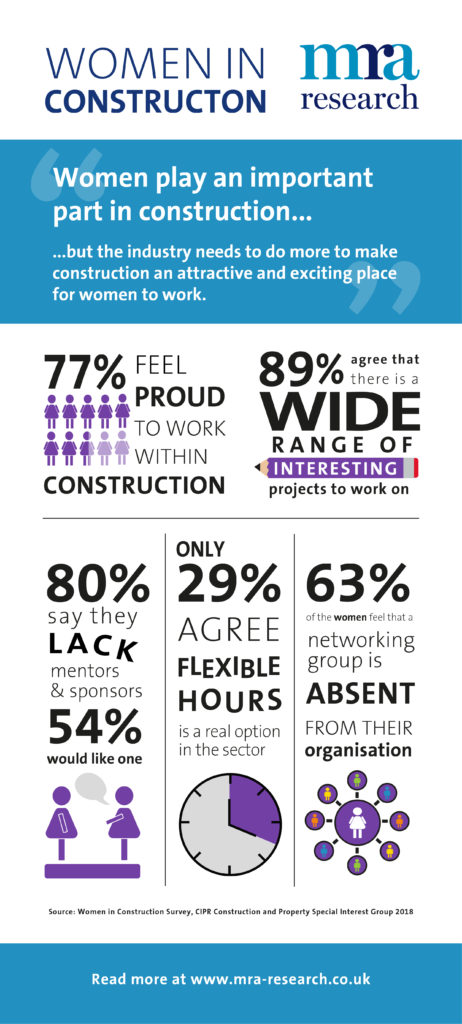 WOMEN IN CONSTRUCTON

mra research

Women play an important part in construction...

...but the industry needs to do more to make construction an attractive and exciting place for women to work.

77% FEEL PROUD TO WORK WITHIN CONSTRUCTION

89% agree that there is a WIDE RANGE OF INTERESTING projects to work on

80% say they LACK mentors & sponsors

54% would like one

ONLY 29% AGREE FLEXIBLE HOURS is a real option in the sector

63% of the women feel that a networking group is ABSENT FROM THEIR organisation

Source: Women in Construction Survey, CIPR Construction and Property Special Interest Group 2018

Read more at www.mra-research.co.uk